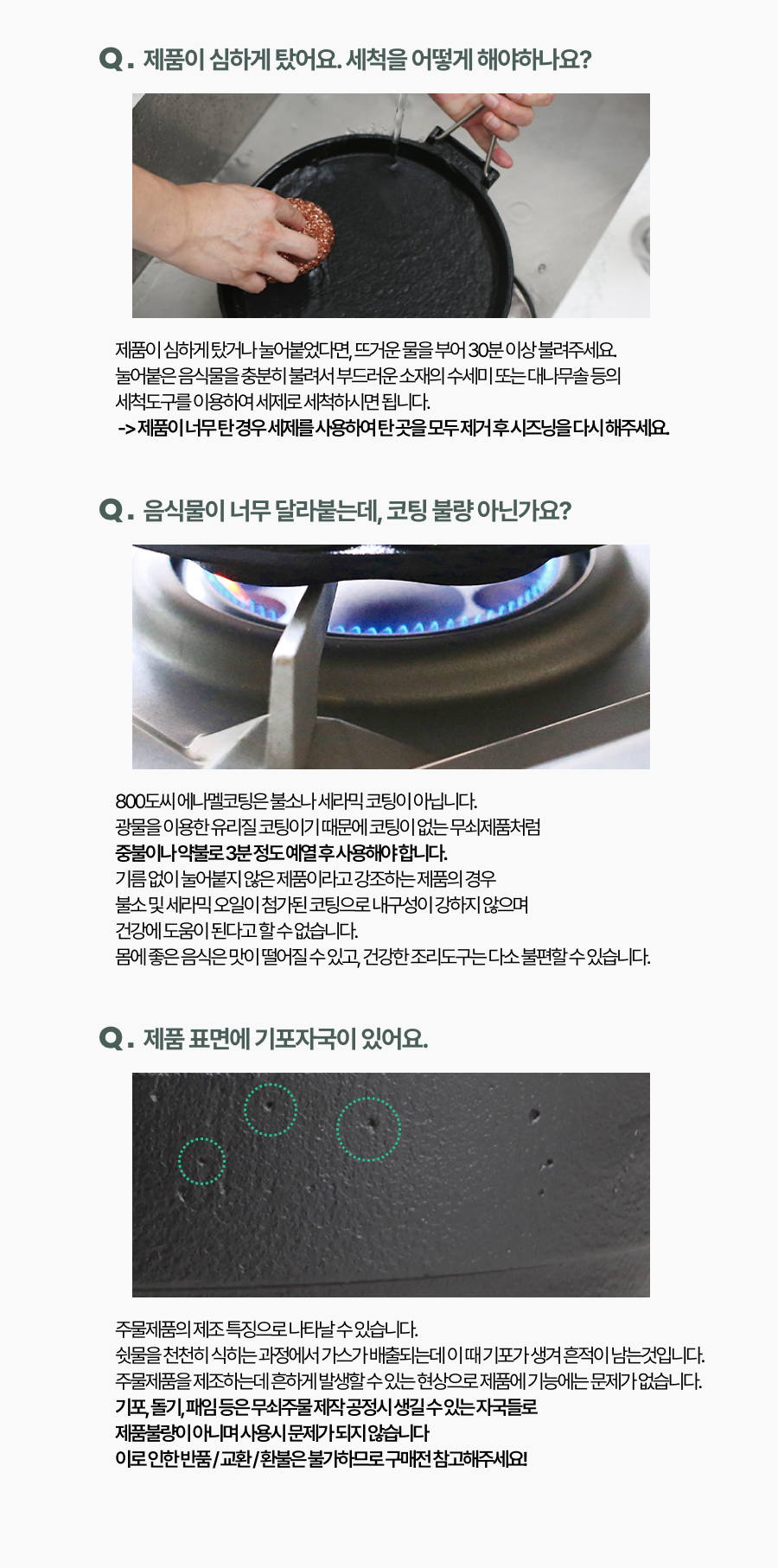 Q. 제품이 심하게 탔어요. 세척을 어떻게 해야하나요?

제품이 심하게 탔거나 눌어붙었다면, 뜨거운 물을 부어 30분 이상 불려주세요.
눌어붙은 음식물을 충분히 불려서 부드러운 소재의 수세미 또는 대나무솔 등의 세척도구를 이용하여 세제로 세척하시면 됩니다.
-> 제품이 너무 탄 경우 세제를 사용하여 탄 곳을 모두 제거 후 시즈닝을 다시 해주세요.

Q. 음식물이 너무 달라붙는데, 코팅 불량 아닌가요?

800도씨 에나멜코팅은 불소나 세라믹 코팅이 아닙니다.
광물을 이용한 유리질 코팅이기 때문에 코팅이 없는 무쇠제품처럼
중불이나 약불로 3분 정도 예열 후 사용해야 합니다.
기름 없이 눌어붙지 않은 제품이라고 강조하는 제품의 경우
불소 및 세라믹 오일이 첨가된 코팅으로 내구성이 강하지 않으며
건강에 도움이 된다고 할 수 없습니다.
몸에 좋은 음식은 맛이 떨어질 수 있고, 건강한 조리도구는 다소 불편할 수 있습니다.

Q. 제품 표면에 기포자국이 있어요.

주물제품의 제조 특징으로 나타날 수 있습니다.
쇳물을 천천히 식히는 과정에서 가스가 배출되는데 이 때 기포가 생겨 흔적이 남는것입니다.
주물제품을 제조하는데 흔하게 발생할 수 있는 현상으로 제품에 기능에는 문제가 없습니다.
기포, 돌기, 패임 등은 무쇠주물 제작 공정시 생길 수 있는 자국들로
제품불량이 아니며 사용시 문제가 되지 않습니다
이로 인한 반품 / 교환 / 환불은 불가하므로 구매전 참고해주세요!